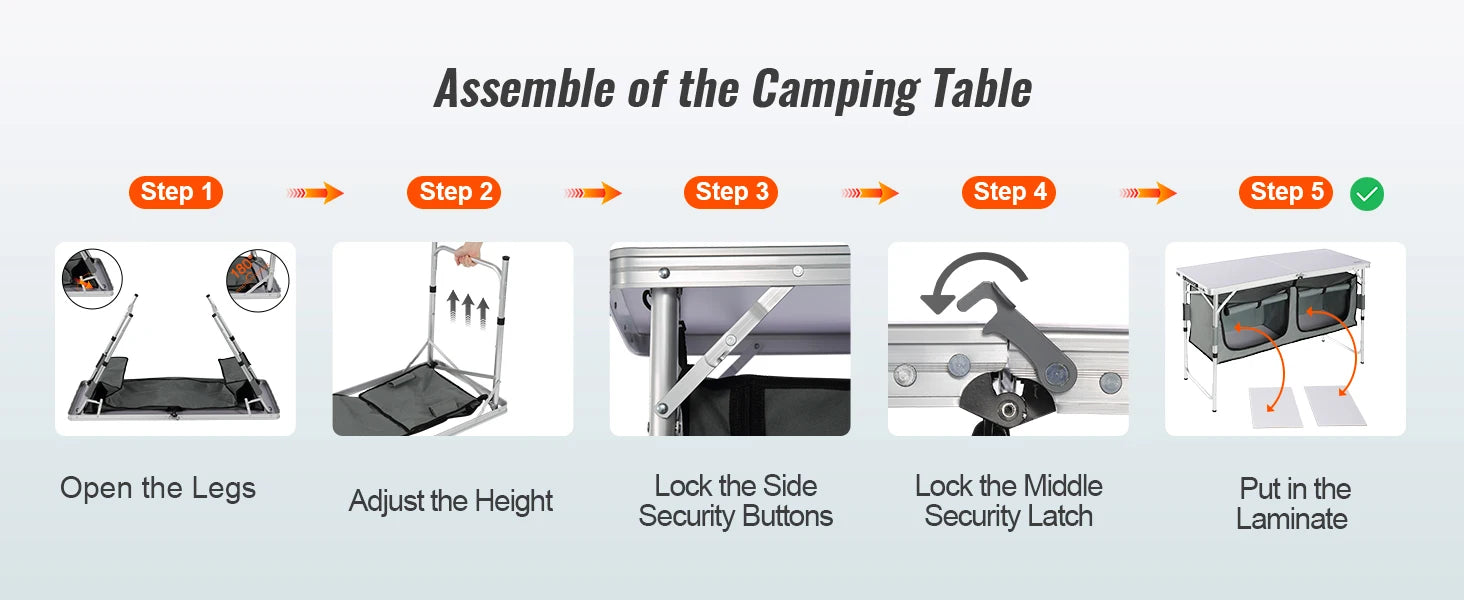 Assemble of the Camping Table

Step 1

Step 2

Step 3

Step 4

Step 5

180°

Open the Legs

Adjust the Height

Lock the Side Security Buttons

Lock the Middle Security Latch

Put in the Laminate