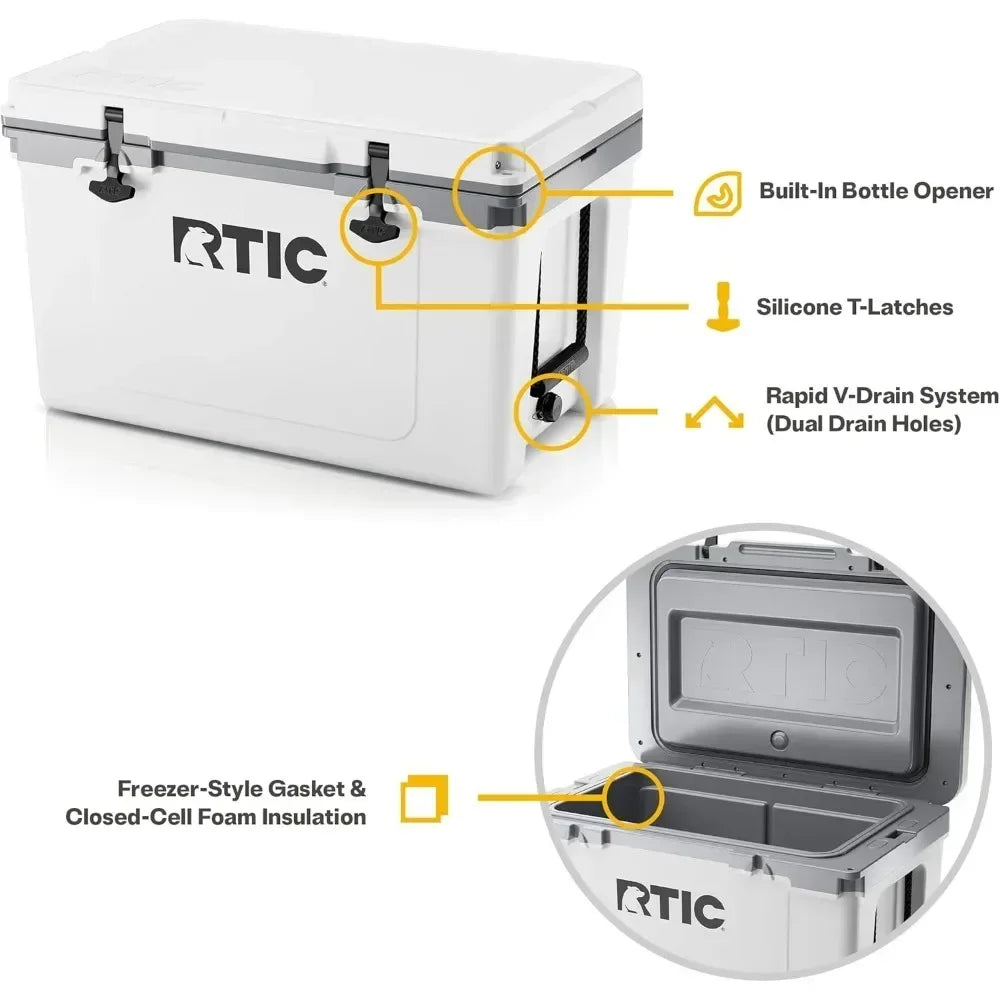 RTIC

Built-In Bottle Opener

Silicone T-Latches

Rapid V-Drain System (Dual Drain Holes)

RTIC

Freezer-Style Gasket & Closed-Cell Foam Insulation

RTIC